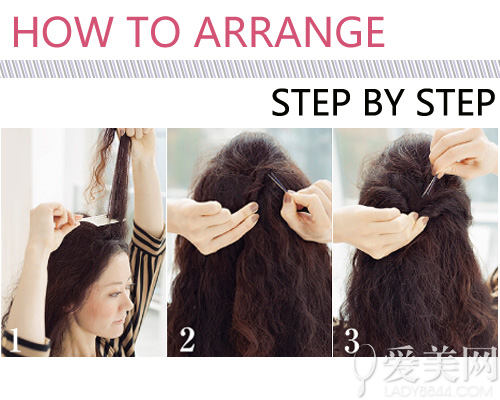 HOW TO ARRANGE

STEP BY STEP

1

2

3

爱美网
LADY8844.COM